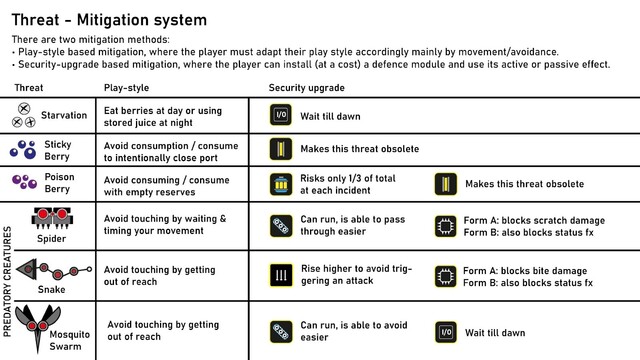 Threat - Mitigation system

There are two mitigation methods:
• Play-style based mitigation, where the player must adapt their play style accordingly mainly by movement/avoidance.
• Security-upgrade based mitigation, where the player can install (at a cost) a defence module and use its active or passive effect.

| Threat | Play-style | Security upgrade | |
|---|---|---|---|
| Starvation | Eat berries at day or using stored juice at night | I/O Wait till dawn | |
| Sticky Berry | Avoid consumption / consume to intentionally close port | Makes this threat obsolete | |
| Poison Berry | Avoid consuming / consume with empty reserves | Risks only 1/3 of total at each incident | Makes this threat obsolete |
| Spider | Avoid touching by waiting & timing your movement | Can run, is able to pass through easier | Form A: blocks scratch damage Form B: also blocks status fx |
| Snake | Avoid touching by getting out of reach | Rise higher to avoid triggering an attack | Form A: blocks bite damage Form B: also blocks status fx |
| Mosquito Swarm | Avoid touching by getting out of reach | Can run, is able to avoid easier | I/O Wait till dawn |

PREDATORY CREATURES